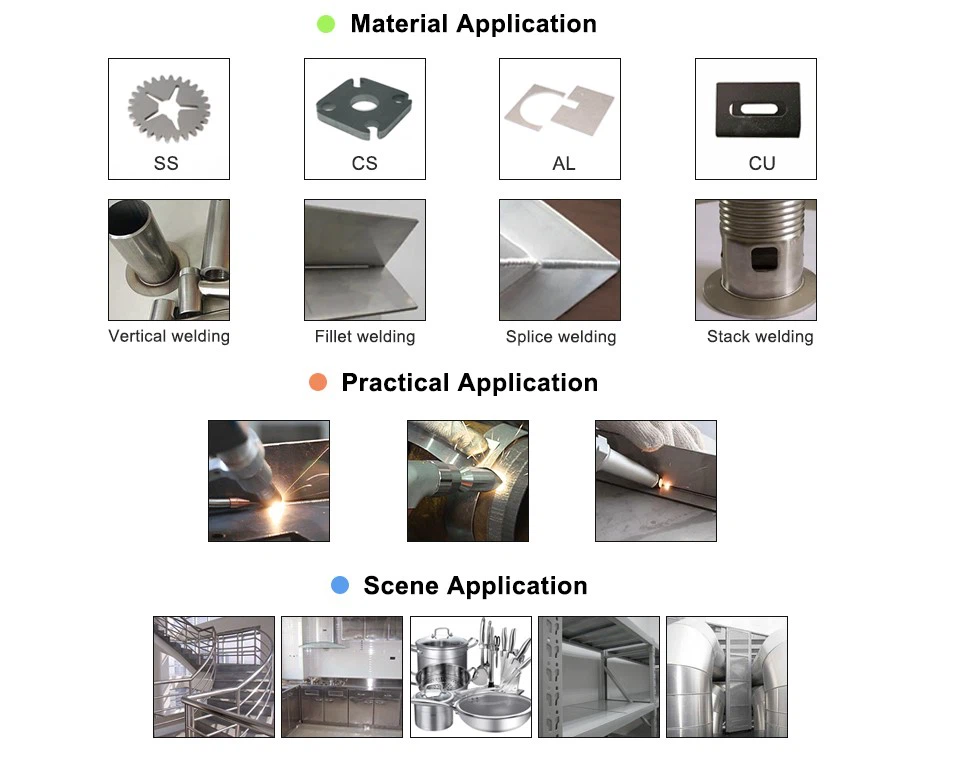 Material Application

SS

CS

AL

CU

Vertical welding

Fillet welding

Splice welding

Stack welding

Practical Application

Scene Application